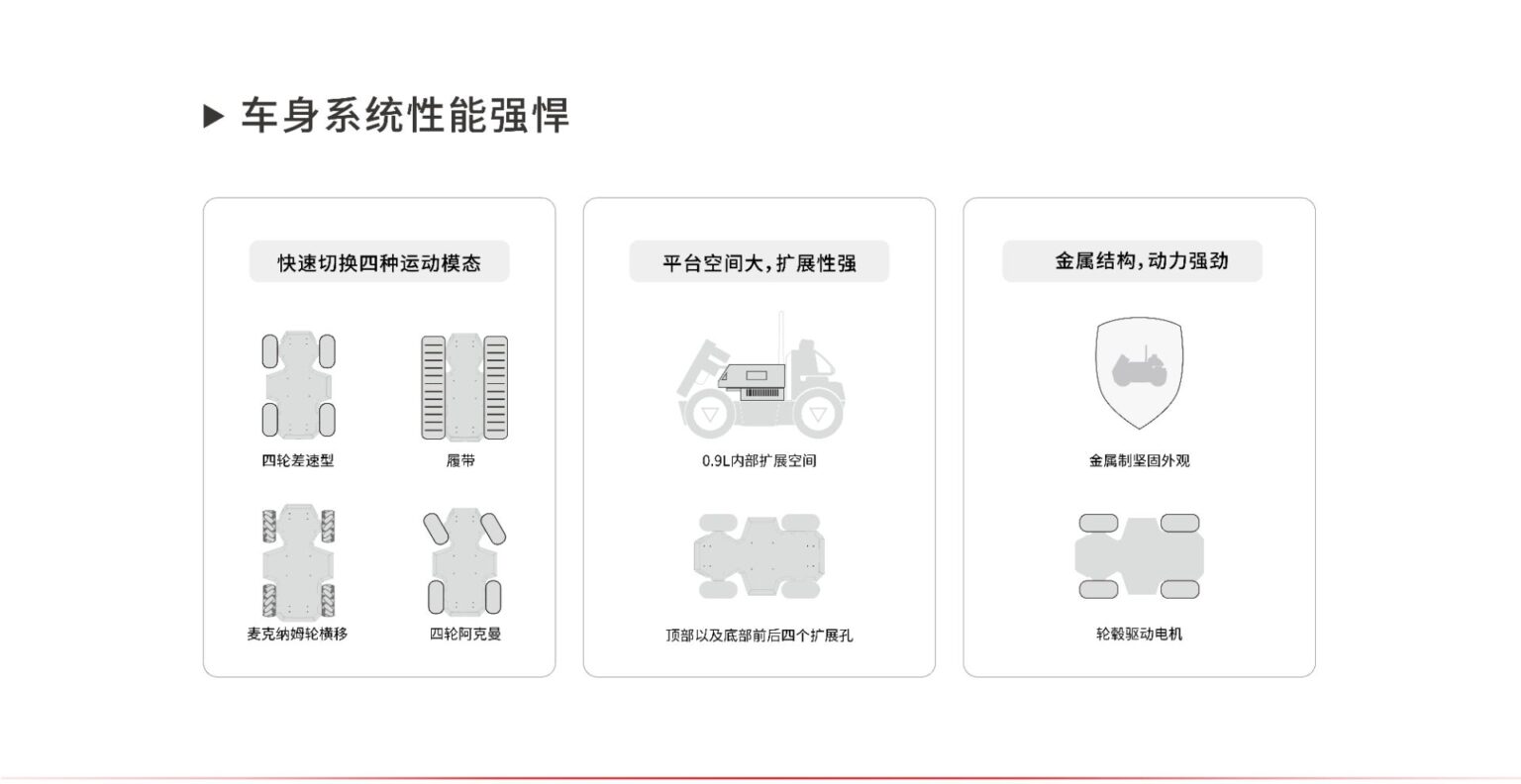 ▶ 车身系统性能强悍

快速切换四种运动模态

四轮差速型

履带

麦克纳姆轮横移

四轮阿克曼

平台空间大，扩展性强

0.9L内部扩展空间

顶部以及底部前后四个扩展孔

金属结构，动力强劲

金属制坚固外观

轮毂驱动电机